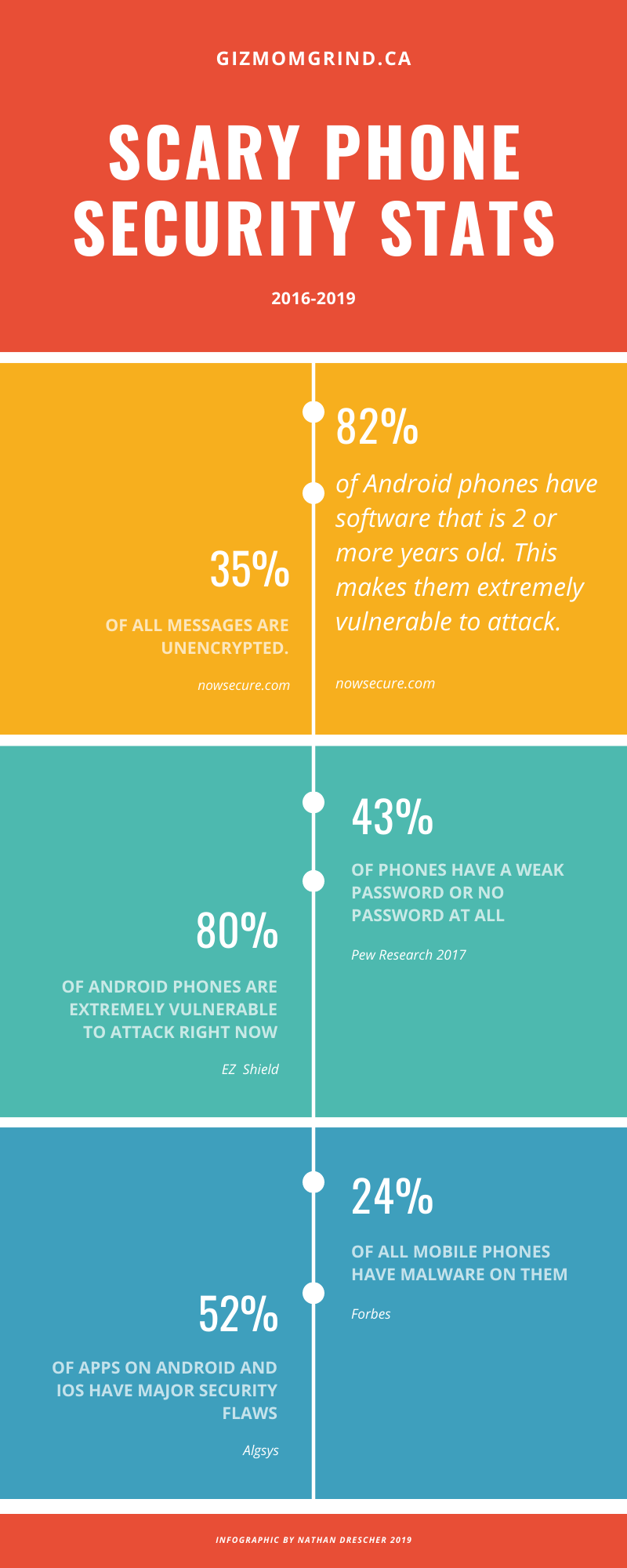 GIZMOMGRIND.CA

SCARY PHONE SECURITY STATS

2016-2019

82%

of Android phones have software that is 2 or more years old. This makes them extremely vulnerable to attack.

nowsecure.com

35%

OF ALL MESSAGES ARE UNENCRYPTED.

nowsecure.com

43%

OF PHONES HAVE A WEAK PASSWORD OR NO PASSWORD AT ALL

Pew Research 2017

80%

OF ANDROID PHONES ARE EXTREMELY VULNERABLE TO ATTACK RIGHT NOW

EZ Shield

24%

OF ALL MOBILE PHONES HAVE MALWARE ON THEM

Forbes

52%

OF APPS ON ANDROID AND IOS HAVE MAJOR SECURITY FLAWS

Algsys

INFOGRAPHIC BY NATHAN DRESCHER 2019